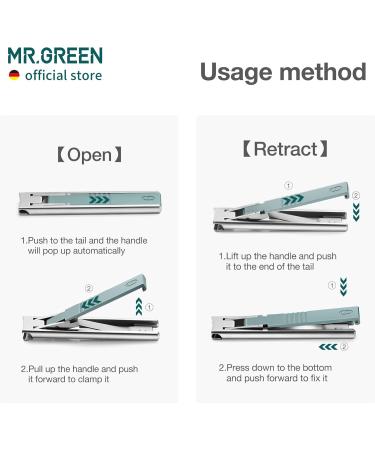 MR.GREEN
official store

Usage method

【Open】

1.Push to the tail and the handle will pop up automatically

②
①

2.Pull up the handle and push it forward to clamp it

【Retract】

①
②

1.Lift up the handle and push it to the end of the tail

①
②

2.Press down to the bottom and push forward to fix it