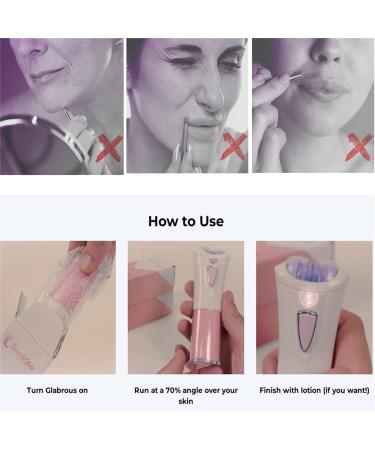 How to Use

Turn Glabrous on

Run at a 70% angle over your skin

Finish with lotion (if you want!)