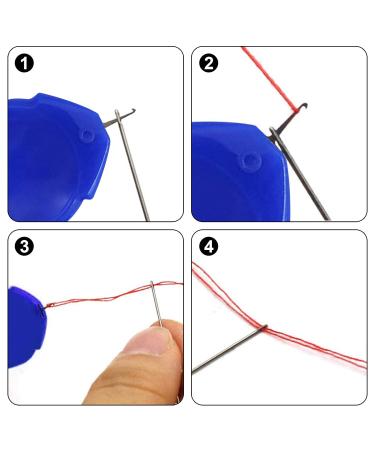 1

2

3

4