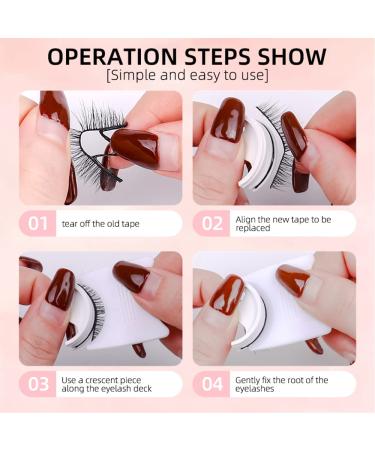 OPERATION STEPS SHOW
[Simple and easy to use]

01 tear off the old tape

02 Align the new tape to be replaced

03 Use a crescent piece along the eyelash deck

04 Gently fix the root of the eyelashes