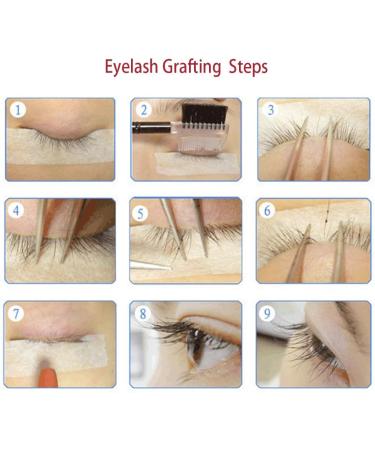 Eyelash Grafting Steps

1

2

3

4

5

6

7

8

9