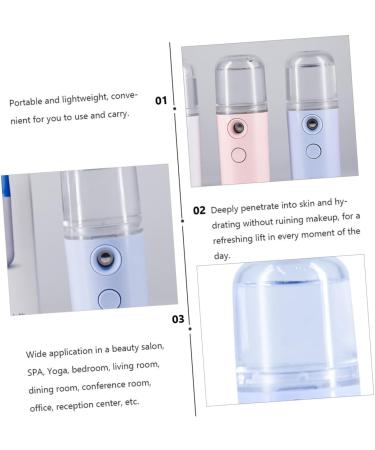 Portable and lightweight, convenient for you to use and carry.

01

02 Deeply penetrate into skin and hydrating without ruining makeup, for a refreshing lift in every moment of the day.

03

Wide application in a beauty salon, SPA, Yoga, bedroom, living room, dining room, conference room, office, reception center, etc.