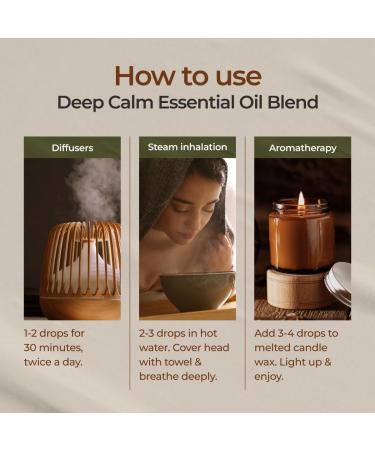 How to use
Deep Calm Essential Oil Blend

Diffusers

1-2 drops for 30 minutes, twice a day.

Steam inhalation

2-3 drops in hot water. Cover head with towel & breathe deeply.

Aromatherapy

Add 3-4 drops to melted candle wax. Light up & enjoy.