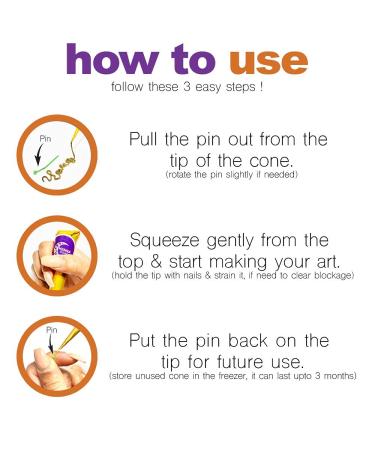 how to use
follow these 3 easy steps !

Pin

Pull the pin out from the tip of the cone.
(rotate the pin slightly if needed)

Squeeze gently from the top & start making your art.
(hold the tip with nails & strain it, if need to clear blockage)

Pin

Put the pin back on the tip for future use.
(store unused cone in the freezer, it can last upto 3 months)