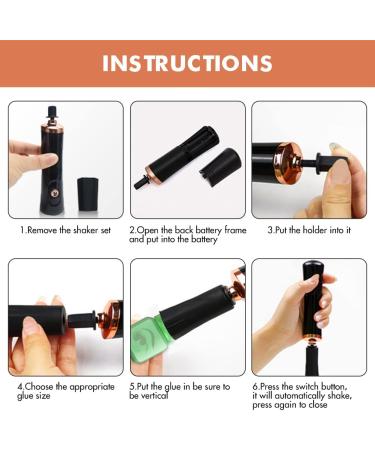 INSTRUCTIONS

1.Remove the shaker set

2.Open the back battery frame and put into the battery

3.Put the holder into it

4.Choose the appropriate glue size

5.Put the glue in be sure to be vertical

6.Press the switch button, it will automatically shake, press again to close