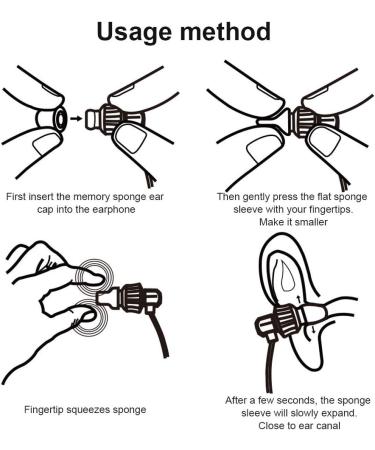 Usage method

First insert the memory sponge ear cap into the earphone

Then gently press the flat sponge sleeve with your fingertips. Make it smaller

Fingertip squeezes sponge

After a few seconds, the sponge sleeve will slowly expand. Close to ear canal