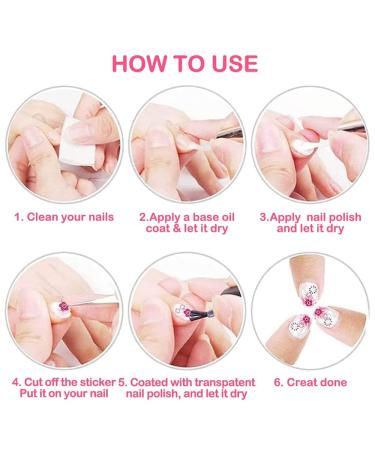 HOW TO USE

1. Clean your nails

2.Apply a base oil coat & let it dry

3.Apply nail polish and let it dry

4. Cut off the sticker Put it on your nail

5. Coated with transpatent nail polish, and let it dry

6. Creat done