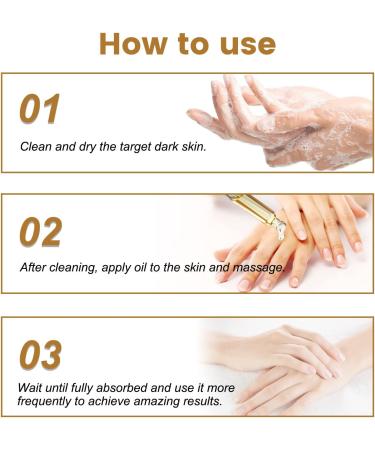 How to use

01

Clean and dry the target dark skin.

02

After cleaning, apply oil to the skin and massage.

03

Wait until fully absorbed and use it more frequently to achieve amazing results.