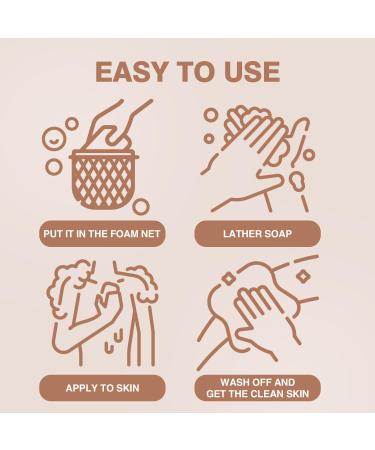 EASY TO USE

PUT IT IN THE FOAM NET

LATHER SOAP

APPLY TO SKIN

WASH OFF AND GET THE CLEAN SKIN