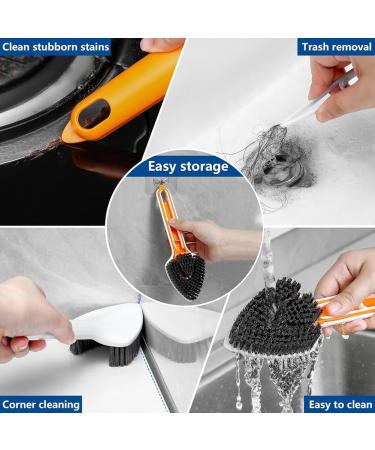 Clean stubborn stains

Trash removal

Easy storage

Corner cleaning

Easy to clean