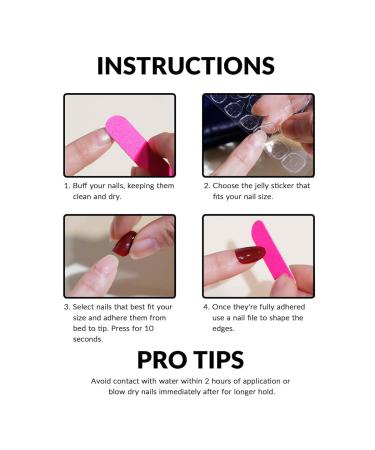 INSTRUCTIONS

1. Buff your nails, keeping them clean and dry.

2. Choose the jelly sticker that fits your nail size.

3. Select nails that best fit your size and adhere them from bed to tip. Press for 10 seconds.

4. Once they're fully adhered use a nail file to shape the edges.

PRO TIPS

Avoid contact with water within 2 hours of application or blow dry nails immediately after for longer hold.