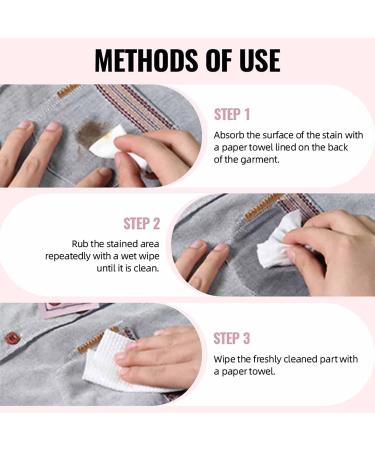 METHODS OF USE

STEP 1

Absorb the surface of the stain with a paper towel lined on the back of the garment.

STEP 2

Rub the stained area repeatedly with a wet wipe until it is clean.

STEP 3

Wipe the freshly cleaned part with a paper towel.