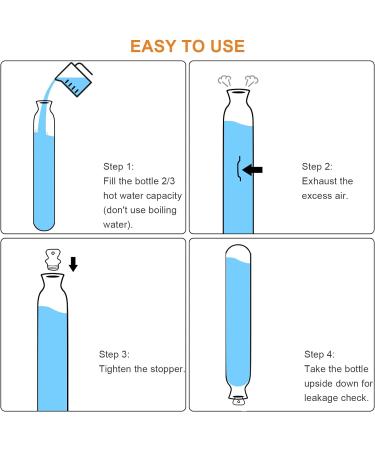 EASY TO USE

Step 1:
Fill the bottle 2/3 hot water capacity (don't use boiling water).

Step 2:
Exhaust the excess air.

Step 3:
Tighten the stopper.

Step 4:
Take the bottle upside down for leakage check.