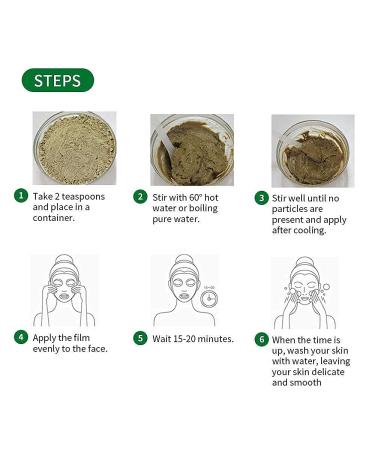 STEPS

1 Take 2 teaspoons and place in a container.

2 Stir with 60° hot water or boiling pure water.

3 Stir well until no particles are present and apply after cooling.

4 Apply the film evenly to the face.

15~20

5 Wait 15-20 minutes.

6 When the time is up, wash your skin with water, leaving your skin delicate and smooth