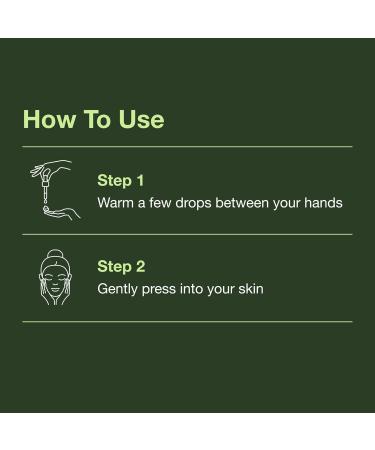 How To Use

Step 1
Warm a few drops between your hands

Step 2
Gently press into your skin