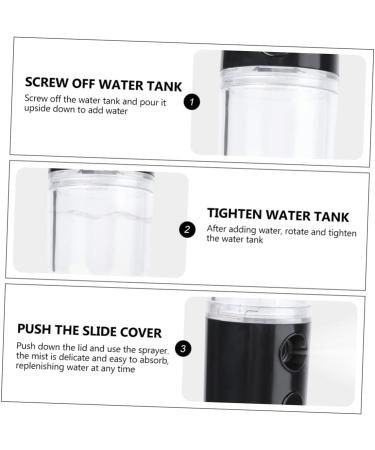 SCREW OFF WATER TANK
Screw off the water tank and pour it upside down to add water

1

2

TIGHTEN WATER TANK
After adding water, rotate and tighten the water tank

PUSH THE SLIDE COVER
Push down the lid and use the sprayer. the mist is delicate and easy to absorb, replenishing water at any time

3