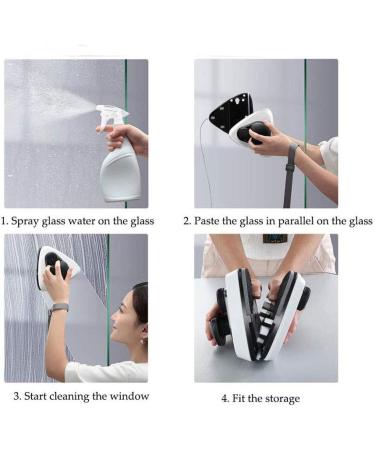 1. Spray glass water on the glass

2. Paste the glass in parallel on the glass

3. Start cleaning the window

4. Fit the storage