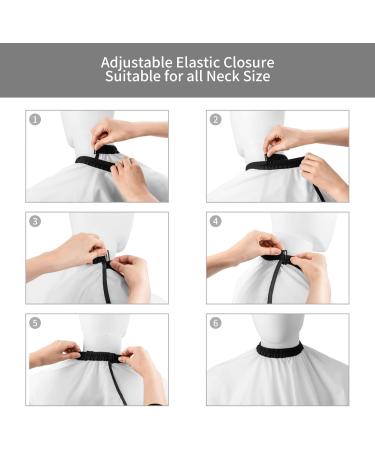 Adjustable Elastic Closure
Suitable for all Neck Size

1

2

3

4

5

6