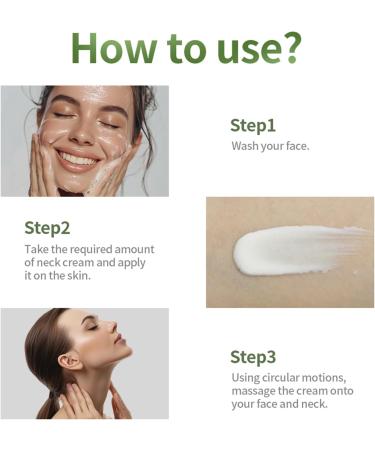 How to use?

Step1
Wash your face.

Step2
Take the required amount of neck cream and apply it on the skin.

Step3
Using circular motions, massage the cream onto your face and neck.