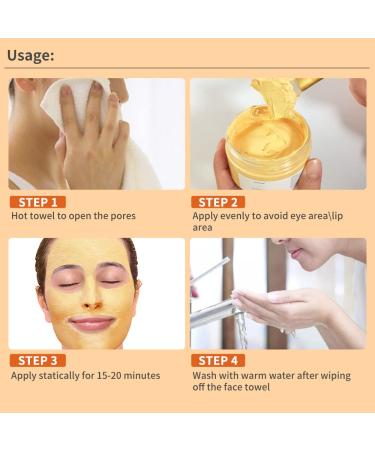 Usage:

STEP 1
Hot towel to open the pores

STEP 2
Apply evenly to avoid eye area\lip area

STEP 3
Apply statically for 15-20 minutes

STEP 4
Wash with warm water after wiping off the face towel