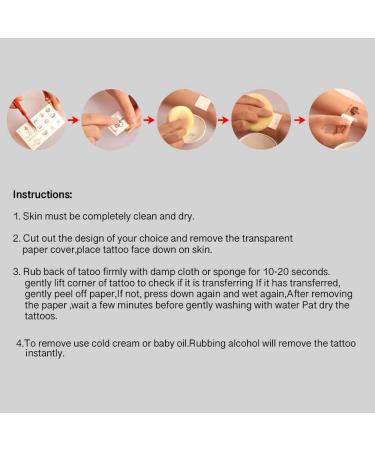 Instructions:

1. Skin must be completely clean and dry.

2. Cut out the design of your choice and remove the transparent paper cover,place tattoo face down on skin.

3. Rub back of tatoo firmly with damp cloth or sponge for 10-20 seconds. gently lift corner of tattoo to check if it is transferring If it has transferred, gently peel off paper,If not, press down again and wet again,After removing the paper ,wait a few minutes before gently washing with water Pat dry the tattoos.

4.To remove use cold cream or baby oil.Rubbing alcohol will remove the tattoo instantly.