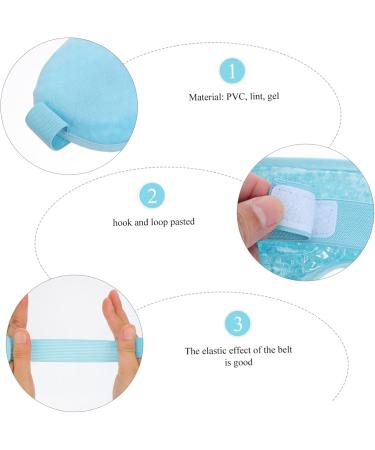 1

Material: PVC, lint, gel

2

hook and loop pasted

3

The elastic effect of the belt is good