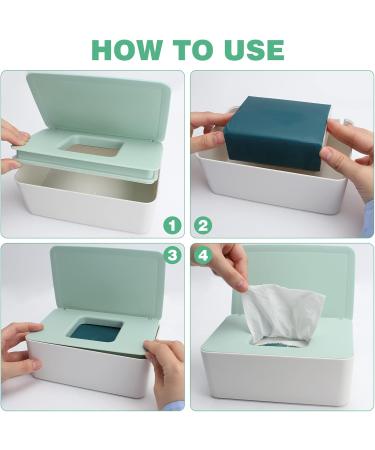 HOW TO USE

1

2

3

4