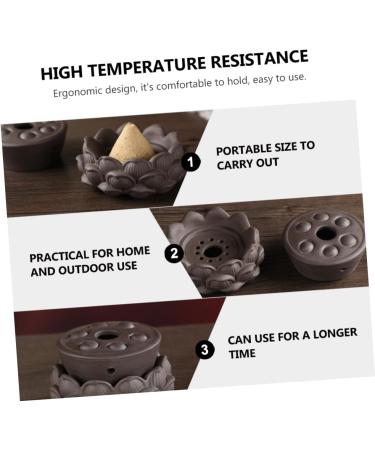 HIGH TEMPERATURE RESISTANCE

Ergonomic design, it's comfortable to hold, easy to use.

1

PORTABLE SIZE TO CARRY OUT

PRACTICAL FOR HOME AND OUTDOOR USE

2

3

CAN USE FOR A LONGER TIME