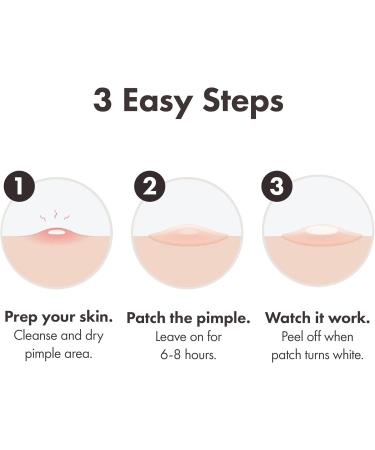 3 Easy Steps

1

Prep your skin.
Cleanse and dry pimple area.

2

Patch the pimple.
Leave on for 6-8 hours.

3

Watch it work.
Peel off when patch turns white.