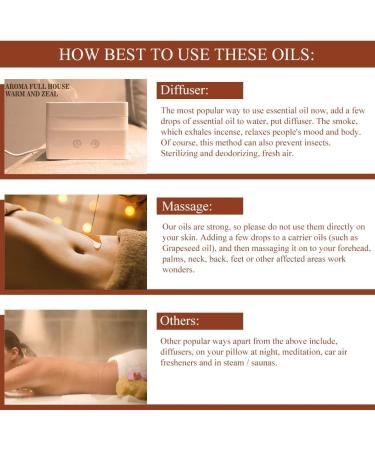 HOW BEST TO USE THESE OILS:

AROMA FULL HOUSE
WARM AND ZEAL

Diffuser:

The most popular way to use essential oil now, add a few drops of essential oil to water, put diffuser. The smoke, which exhales incense, relaxes people's mood and body. Of course, this method can also prevent insects. Sterilizing and deodorizing, fresh air.

Massage:

Our oils are strong, so please do not use them directly on your skin. Adding a few drops to a carrier oils (such as Grapeseed oil), and then massaging it on to your forehead, palms, neck, back, feet or other affected areas work wonders.

Others:

Other popular ways apart from the above include, diffusers, on your pillow at night, meditation, car air fresheners and in steam / saunas.