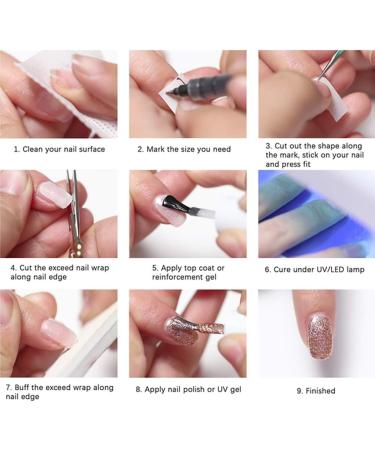 1. Clean your nail surface

2. Mark the size you need

3. Cut out the shape along the mark, stick on your nail and press fit

4. Cut the exceed nail wrap along nail edge

5. Apply top coat or reinforcement gel

6. Cure under UV/LED lamp

7. Buff the exceed wrap along nail edge

8. Apply nail polish or UV gel

9. Finished