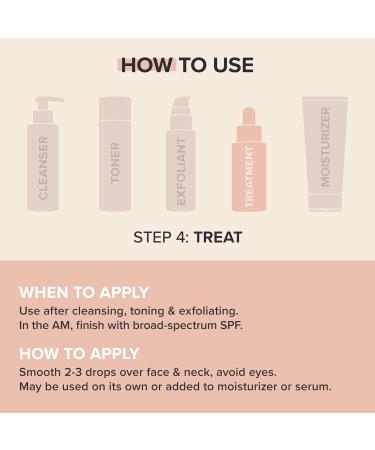 HOW TO USE

CLEANSER

TONER

EXFOLIANT

TREATMENT

MOISTURIZER

STEP 4: TREAT

WHEN TO APPLY

Use after cleansing, toning & exfoliating. In the AM, finish with broad-spectrum SPF.

HOW TO APPLY

Smooth 2-3 drops over face & neck, avoid eyes. May be used on its own or added to moisturizer or serum.