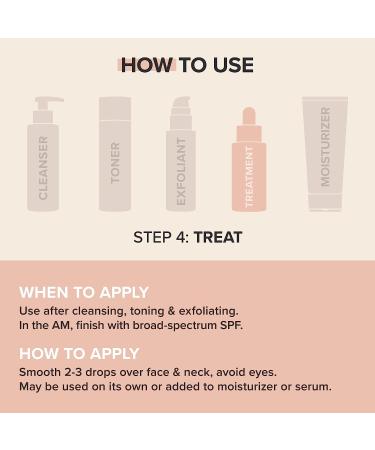 HOW TO USE

CLEANSER

TONER

EXFOLIANT

TREATMENT

MOISTURIZER

STEP 4: TREAT

WHEN TO APPLY
Use after cleansing, toning & exfoliating. In the AM, finish with broad-spectrum SPF.

HOW TO APPLY
Smooth 2-3 drops over face & neck, avoid eyes. May be used on its own or added to moisturizer or serum.