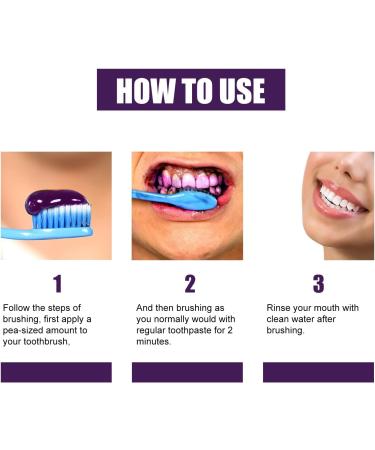 HOW TO USE

1

Follow the steps of brushing, first apply a pea-sized amount to your toothbrush,

2

And then brushing as you normally would with regular toothpaste for 2 minutes.

3

Rinse your mouth with clean water after brushing.