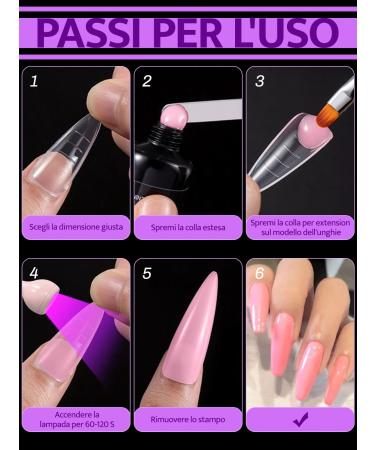 PASSI PER L'USO

1
Scegli la dimensione giusta

2
Spremi la colla estesa

3
Spremi la colla per extension sul modello dell'unghie

4
Accendere la lampada per 60-120 S

5
Rimuovere lo stampo

6
✔