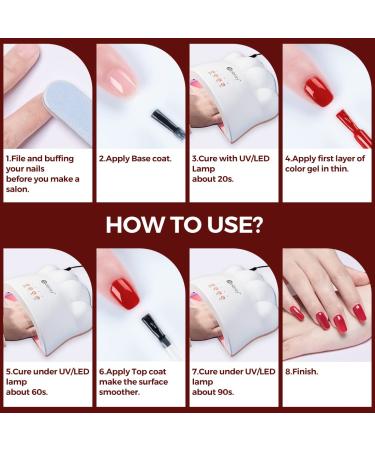 1.File and buffing your nails before you make a salon.

2.Apply Base coat.

3.Cure with UV/LED Lamp about 20s.

4.Apply first layer of color gel in thin.

HOW TO USE?

5.Cure under UV/LED lamp about 60s.

6.Apply Top coat make the surface smoother.

7.Cure under UV/LED lamp about 90s.

8.Finish.