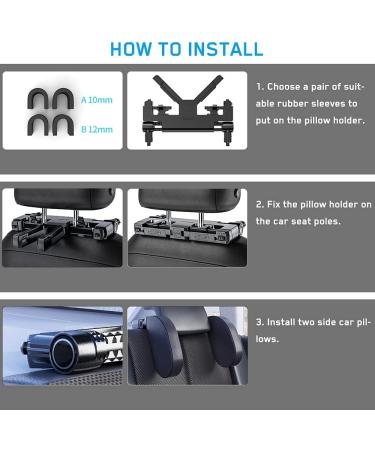 HOW TO INSTALL

A 10mm

B 12mm

1. Choose a pair of suitable rubber sleeves to put on the pillow holder.

2. Fix the pillow holder on the car seat poles.

3. Install two side car pillows.