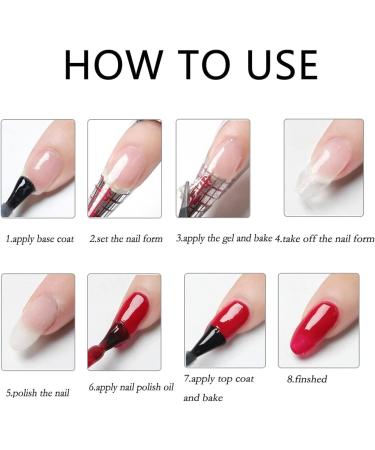 HOW TO USE

1.apply base coat

2.set the nail form

3.apply the gel and bake

4.take off the nail form

5.polish the nail

6.apply nail polish oil

7.apply top coat and bake

8.finshed