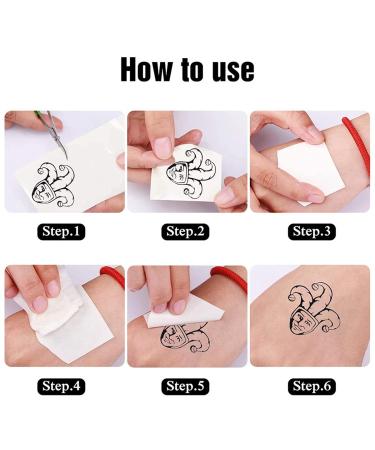 How to use

Step.1

Step.2

Step.3

Step.4

Step.5

Step.6