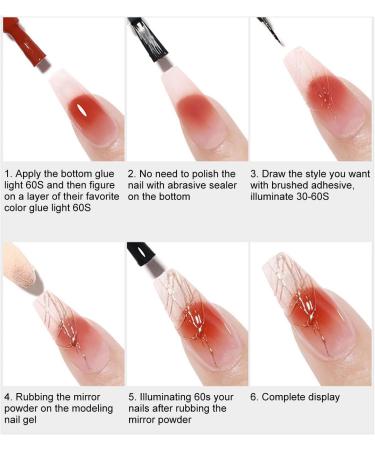 1. Apply the bottom glue light 60S and then figure on a layer of their favorite color glue light 60S

2. No need to polish the nail with abrasive sealer on the bottom

3. Draw the style you want with brushed adhesive, illuminate 30-60S

4. Rubbing the mirror powder on the modeling nail gel

5. Illuminating 60s your nails after rubbing the mirror powder

6. Complete display