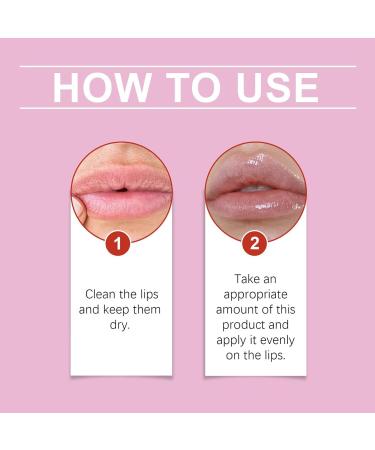 HOW TO USE

1

Clean the lips and keep them dry.

2

Take an appropriate amount of this product and apply it evenly on the lips.