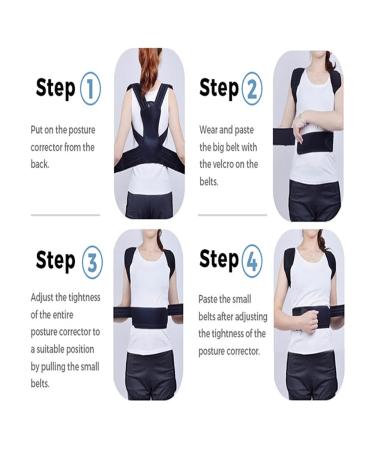 Step 1

Put on the posture corrector from the back.

Step 2

Wear and paste the big belt with the velcro on the belts.

Step 3

Adjust the tightness of the entire posture corrector to a suitable position by pulling the small belts.

Step 4

Paste the small belts after adjusting the tightness of the posture corrector.