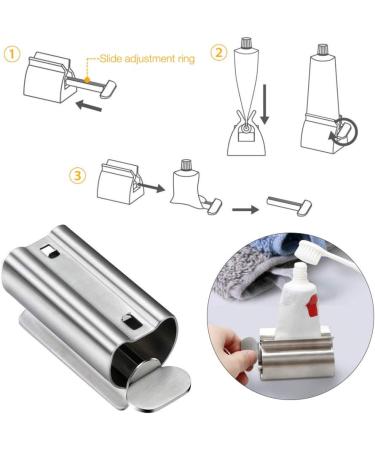 1

Slide adjustment ring

2

3