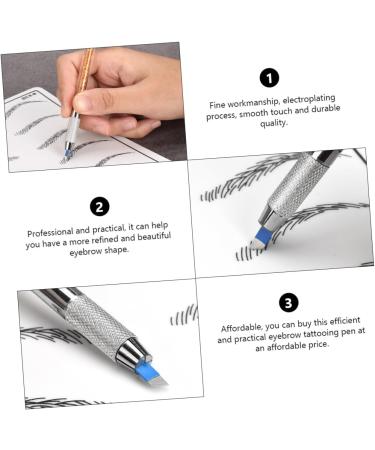 1

Fine workmanship, electroplating process, smooth touch and durable quality.

2

Professional and practical, it can help you have a more refined and beautiful eyebrow shape.

3

Affordable, you can buy this efficient and practical eyebrow tattooing pen at an affordable price.