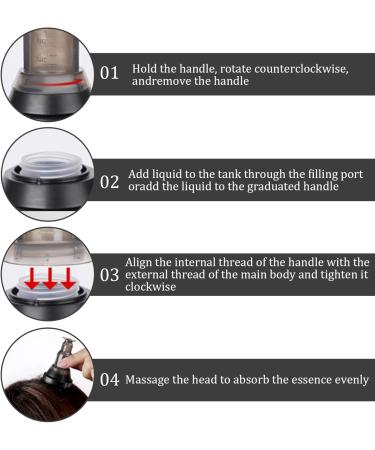 01 Hold the handle, rotate counterclockwise, andremove the handle

02 Add liquid to the tank through the filling port oradd the liquid to the graduated handle

03 Align the internal thread of the handle with the external thread of the main body and tighten it clockwise

04 Massage the head to absorb the essence evenly