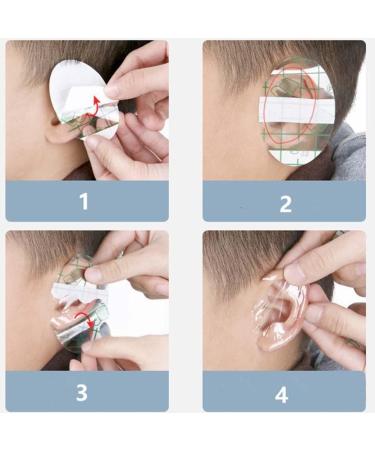 1

2

3

4