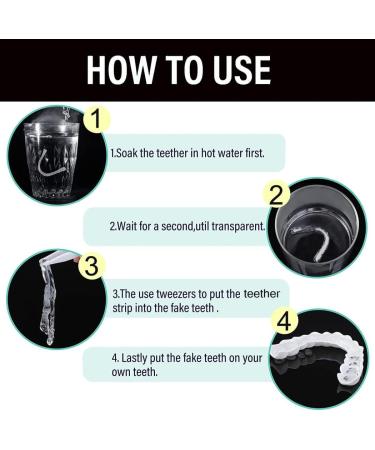 HOW TO USE

1

1.Soak the teether in hot water first.

2

2.Wait for a second,util transparent.

3

3.The use tweezers to put the teether strip into the fake teeth .

4

4. Lastly put the fake teeth on your own teeth.