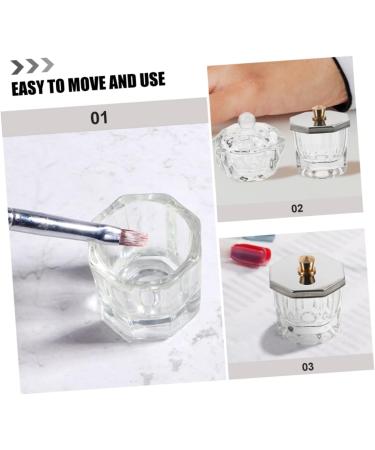 EASY TO MOVE AND USE

01

02

03