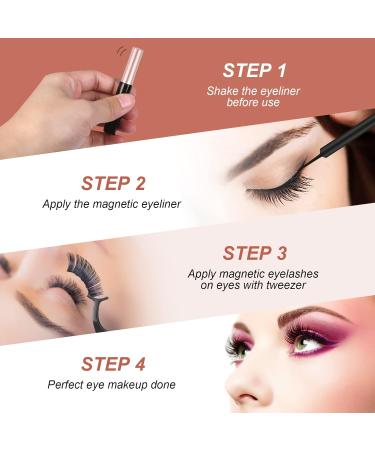 STEP 1
Shake the eyeliner before use

STEP 2
Apply the magnetic eyeliner

STEP 3
Apply magnetic eyelashes on eyes with tweezer

STEP 4
Perfect eye makeup done