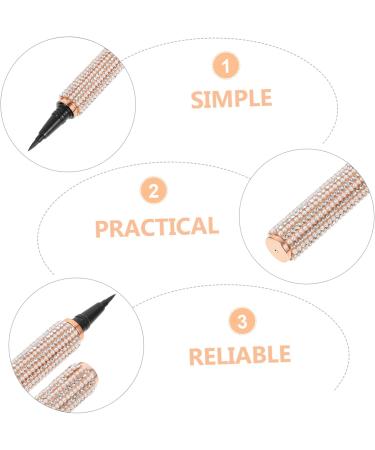 1
SIMPLE

2
PRACTICAL

3
RELIABLE